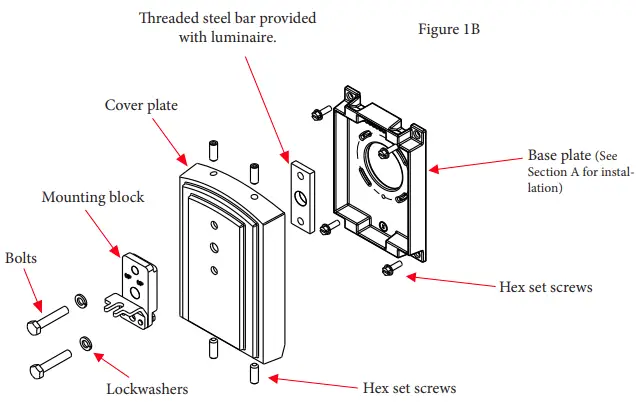 Threaded steel bar provided with luminaire.

Figure 1B

Cover plate

Base plate (See Section A for installation)

Mounting block

Bolts

Hex set screws

Lockwashers

Hex set screws