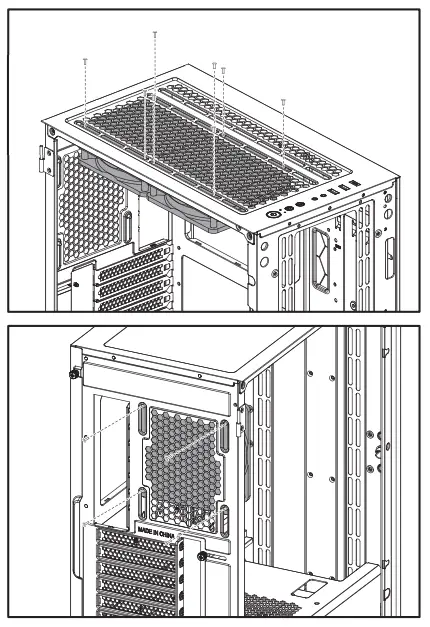 MADE IN CHINA