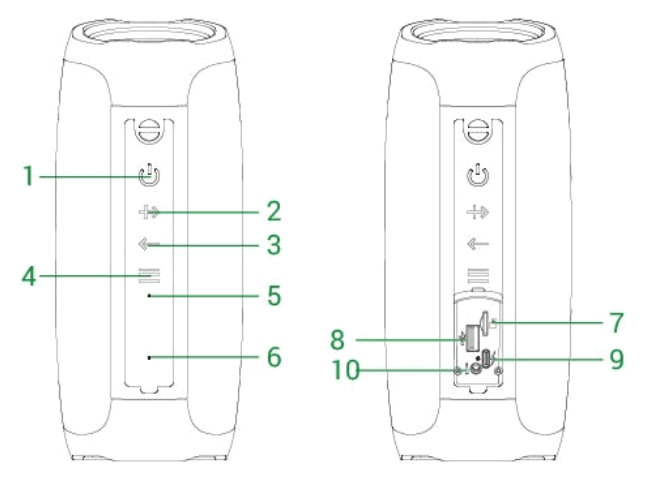 1
2
3
4
5
6
7
8
9
10