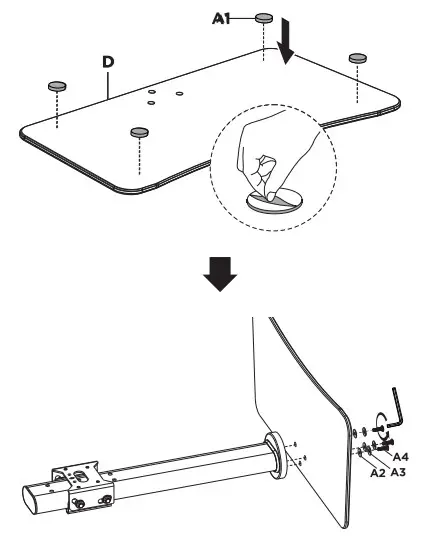 A1
D

A4
A2 A3