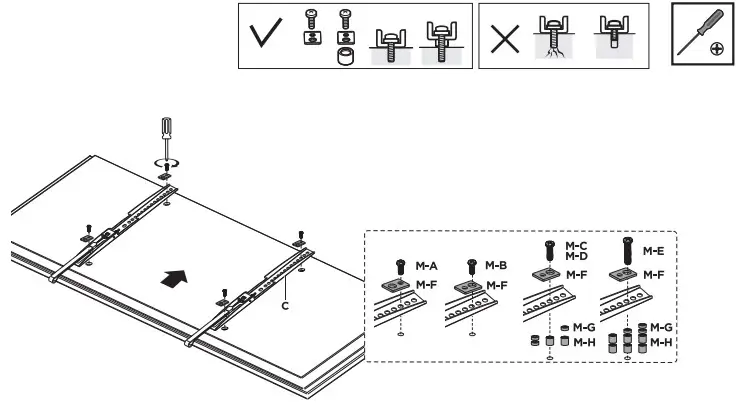 C

M-A
M-F

M-B
M-F

M-C
M-D
M-F
M-G
M-H

M-E
M-F
M-G
M-H