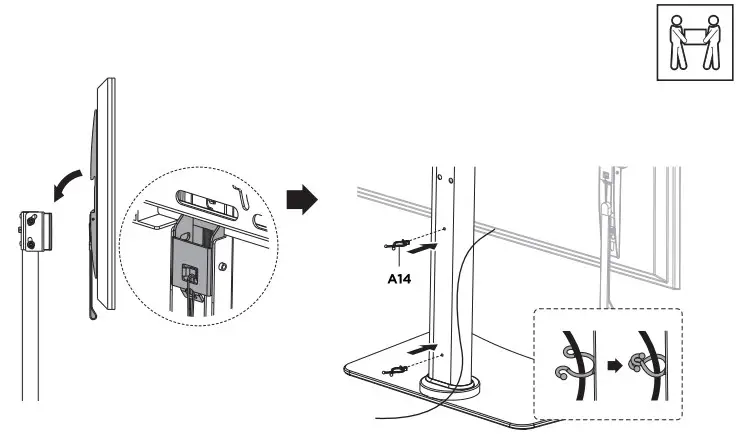 A14