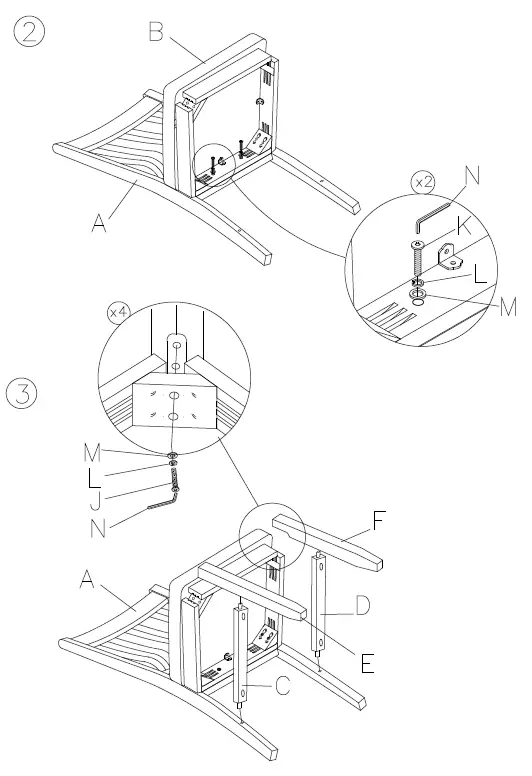 ②
B
A
x2
N
K
L
M
x4
③
M
L
J
N
F
A
D
E
C