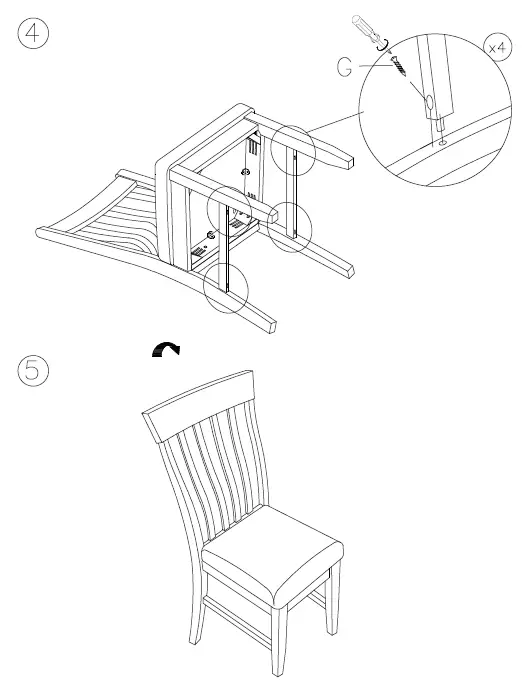 4

G

x4

5