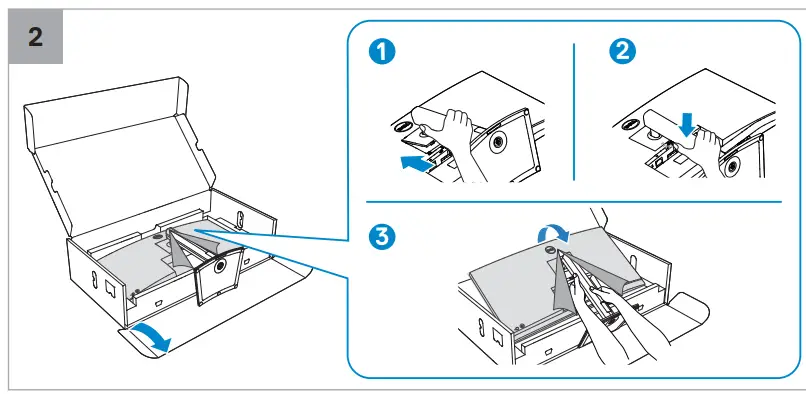 2

1

2

3