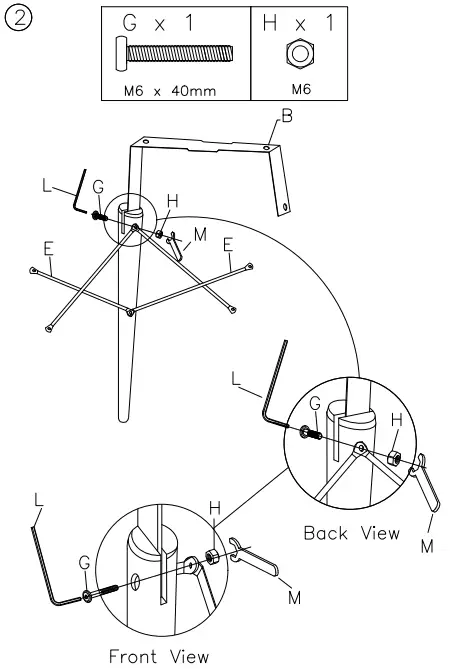 ②

| G x 1 | H x 1 |
|---|---|
| M6 x 40mm | M6 |

B
L
G
H
M
E
E

L
G
H
Back View
M

L
H
G
M
Front View