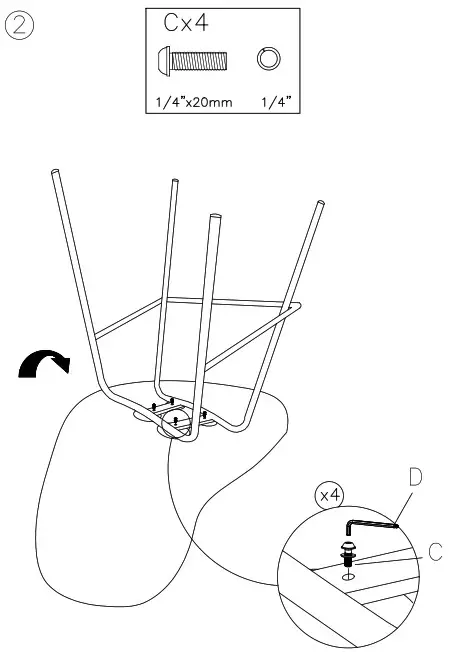 ②

Cx4

1/4"x20mm 1/4"

x4

D

C