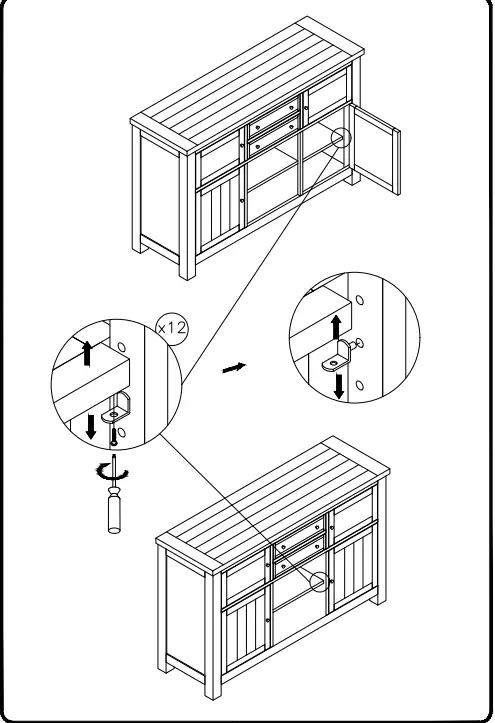 x12