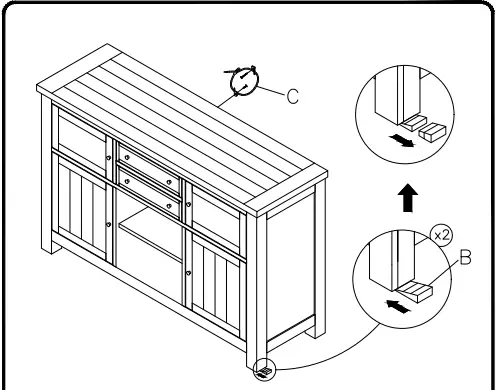 C

x2

B