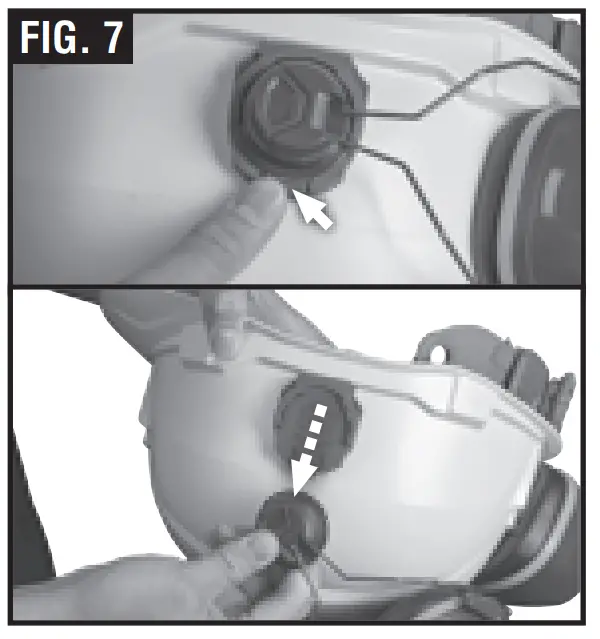 FIG. 7