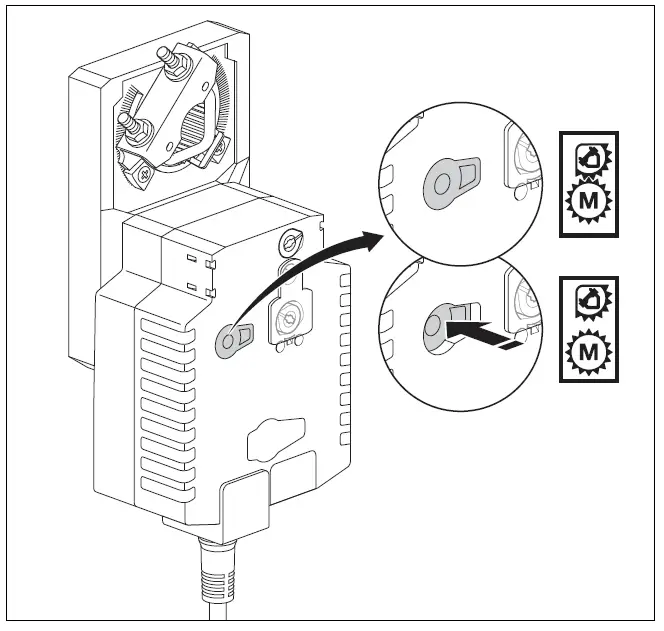 M

M