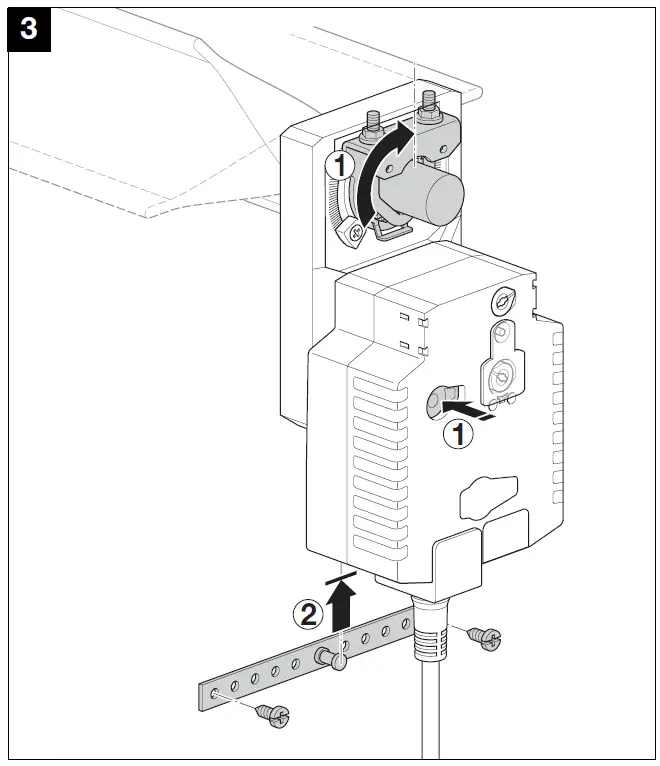 3

1

1

2