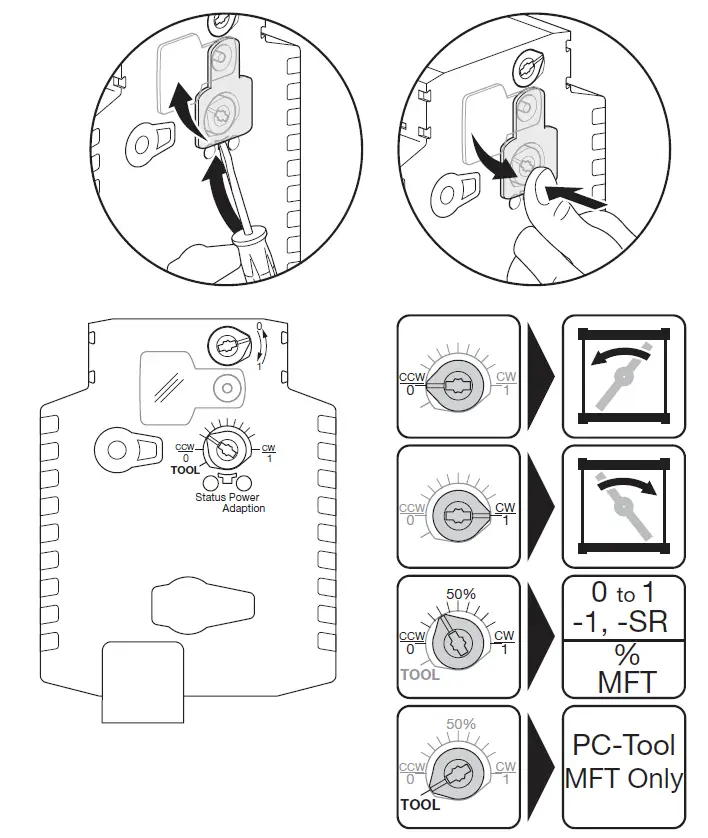 0
1
CCW
0
CW
1
TOOL
Status Power
Adaption

CCW
0
CW
1

CCW
0
CW
1

50%
CCW
0
CW
1
TOOL
0 to 1
-1, -SR
%
MFT

50%
CCW
0
CW
1
TOOL
PC-Tool
MFT Only