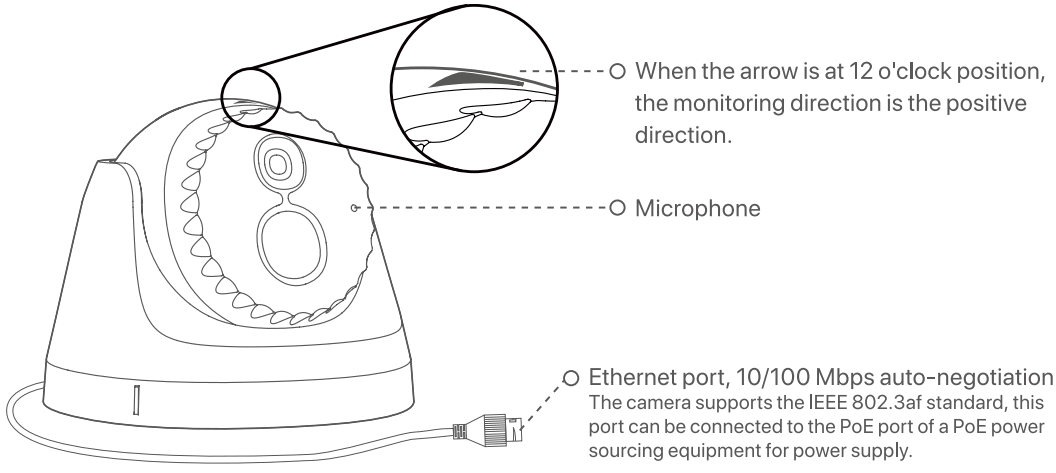 When the arrow is at 12 o'clock position, the monitoring direction is the positive direction.

Microphone

Ethernet port, 10/100 Mbps auto-negotiation
The camera supports the IEEE 802.3af standard, this port can be connected to the PoE port of a PoE power sourcing equipment for power supply.