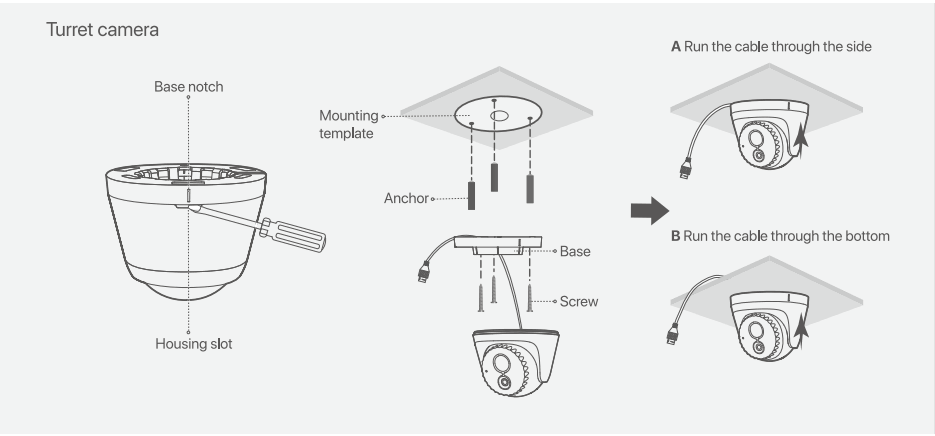 Turret camera

Base notch

Housing slot

Mounting template

Anchor

Base

Screw

A Run the cable through the side

B Run the cable through the bottom