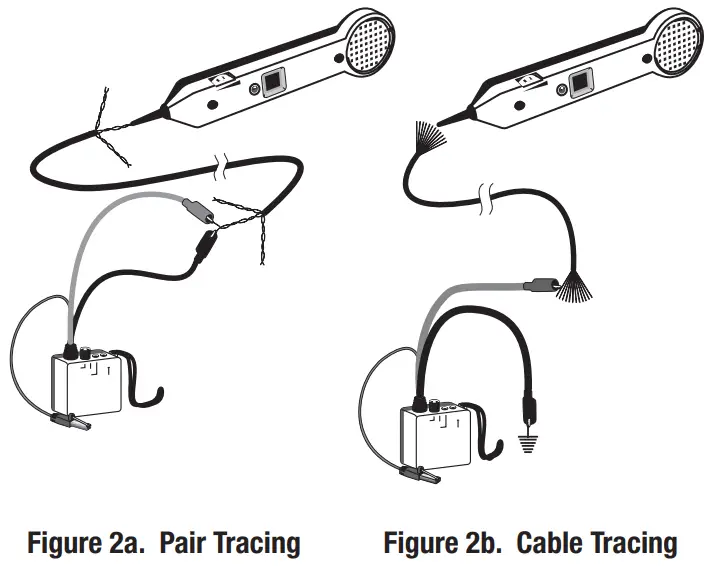 Figure 2a. Pair Tracing

Figure 2b. Cable Tracing