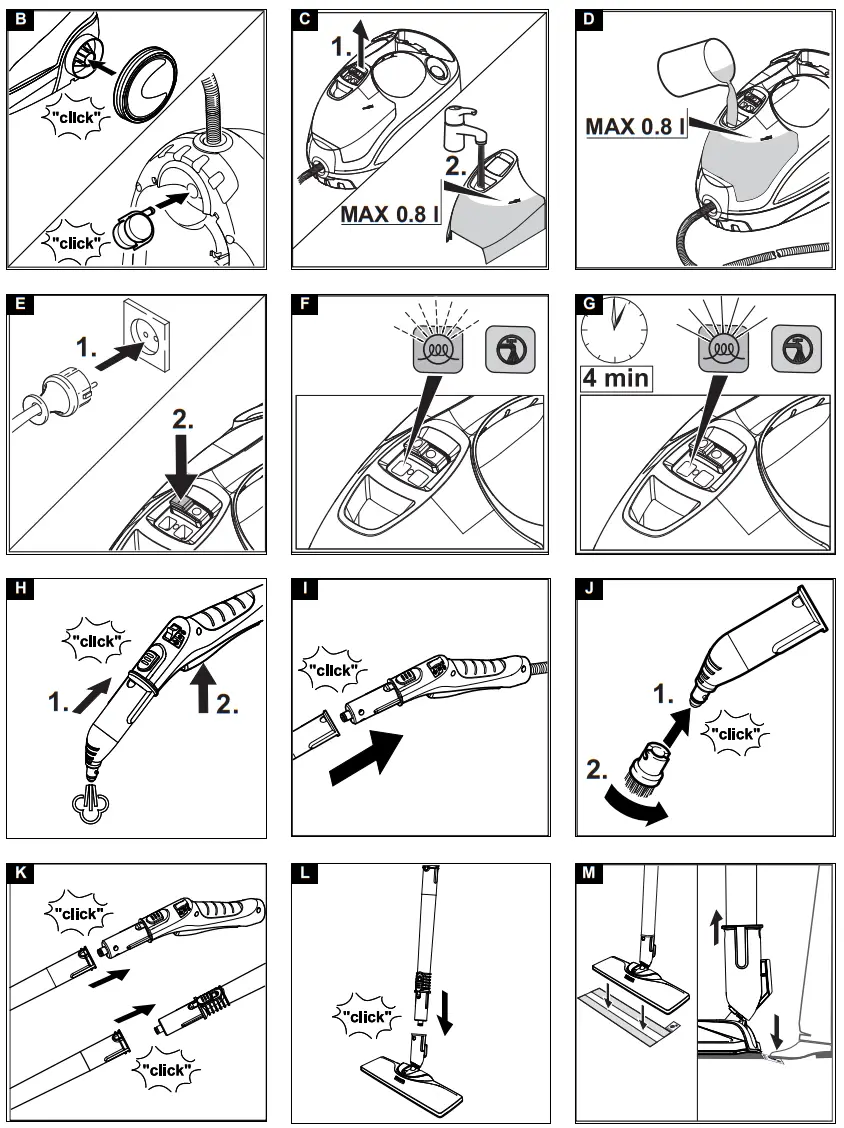 B

"click"

"click"

C

1.

2.

MAX 0.8 l

D

MAX 0.8 l

E

1.

2.

F

G

4 min

H

"click"

1.

2.

I

"click"

J

1.

"click"

2.

K

"click"

"click"

L

"click"

M