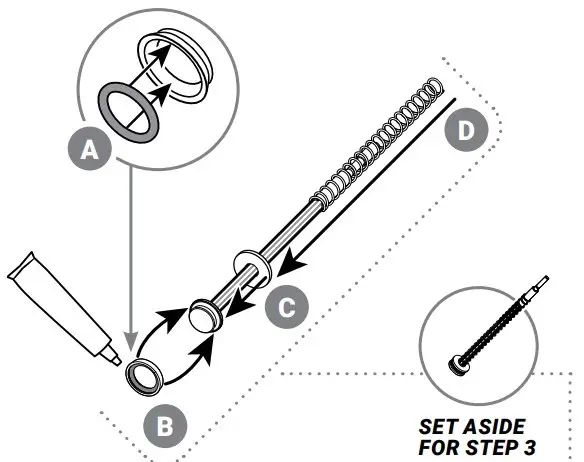 A

D

C

B

SET ASIDE FOR STEP 3