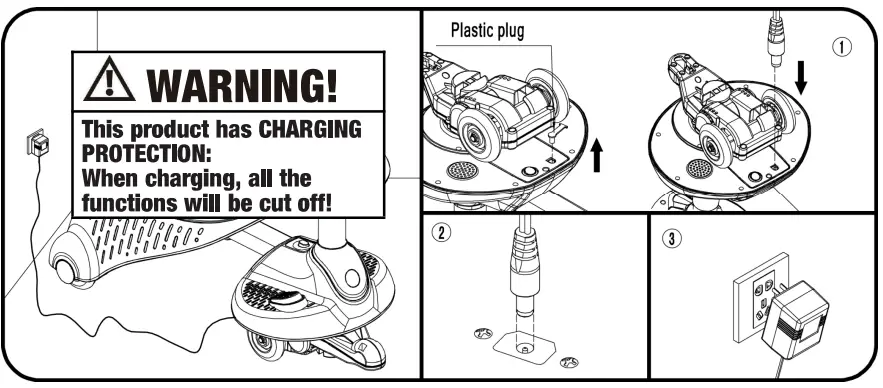 WARNING!
This product has CHARGING PROTECTION:
When charging, all the functions will be cut off!

Plastic plug

①

②

③