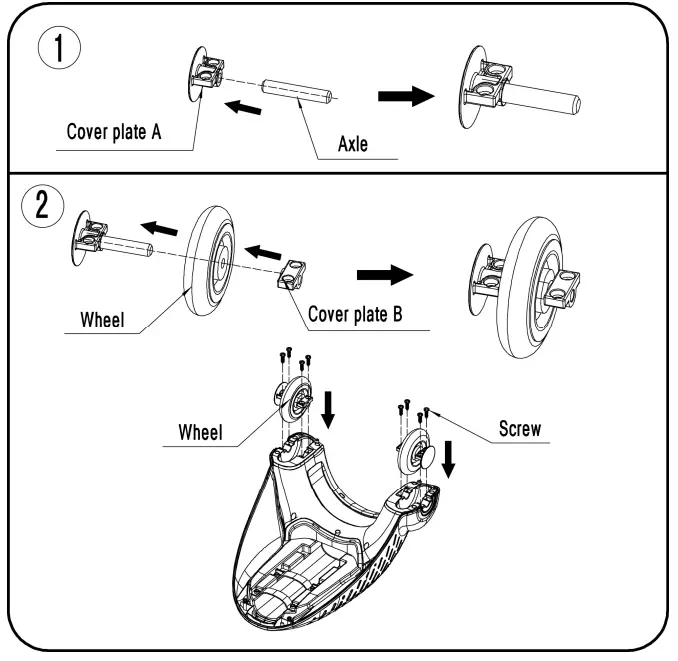 1

Cover plate A

Axle

2

Wheel

Cover plate B

Wheel

Screw