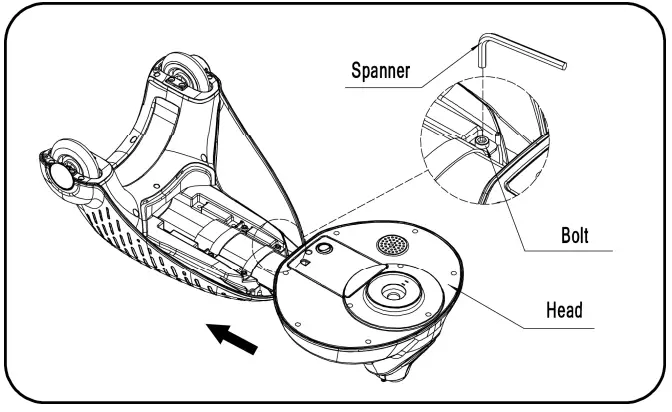 Spanner

Bolt

Head