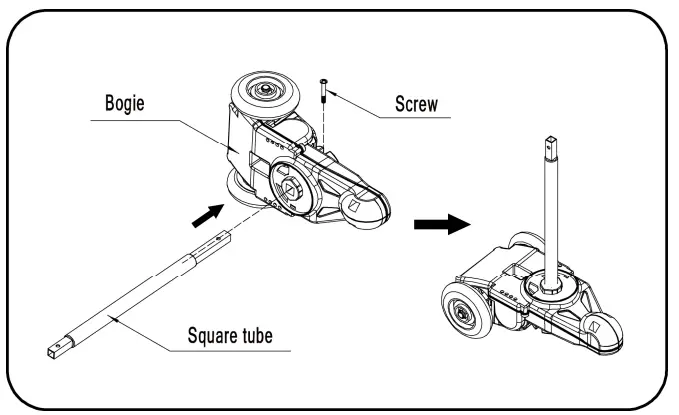 Bogie

Screw

Square tube