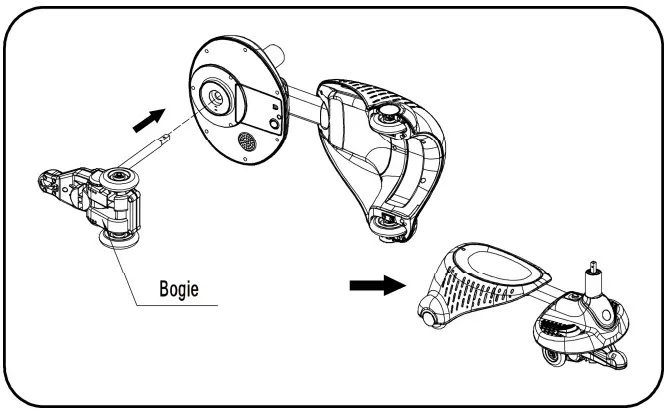 Bogie