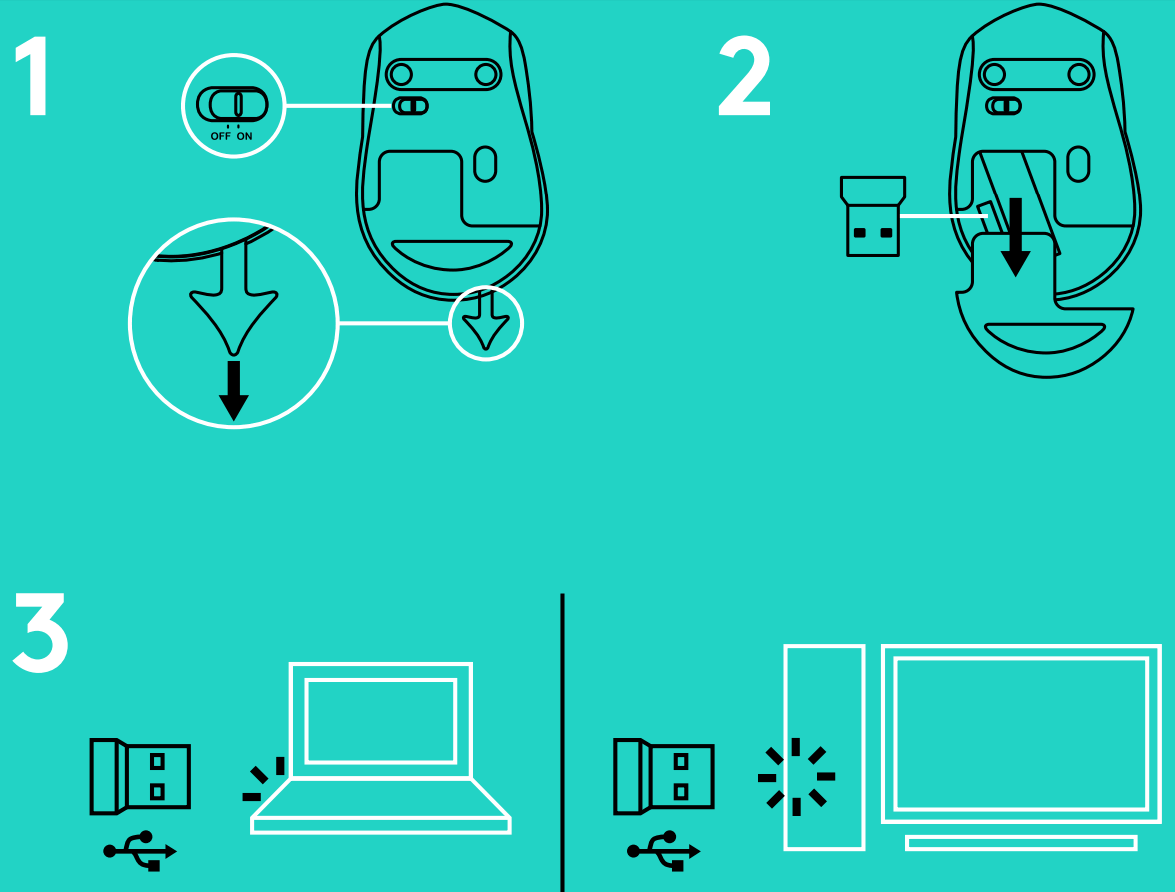 1

OFF ON

2

3