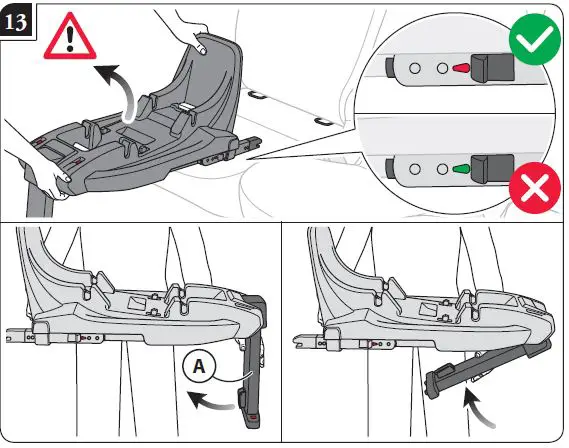 13

A