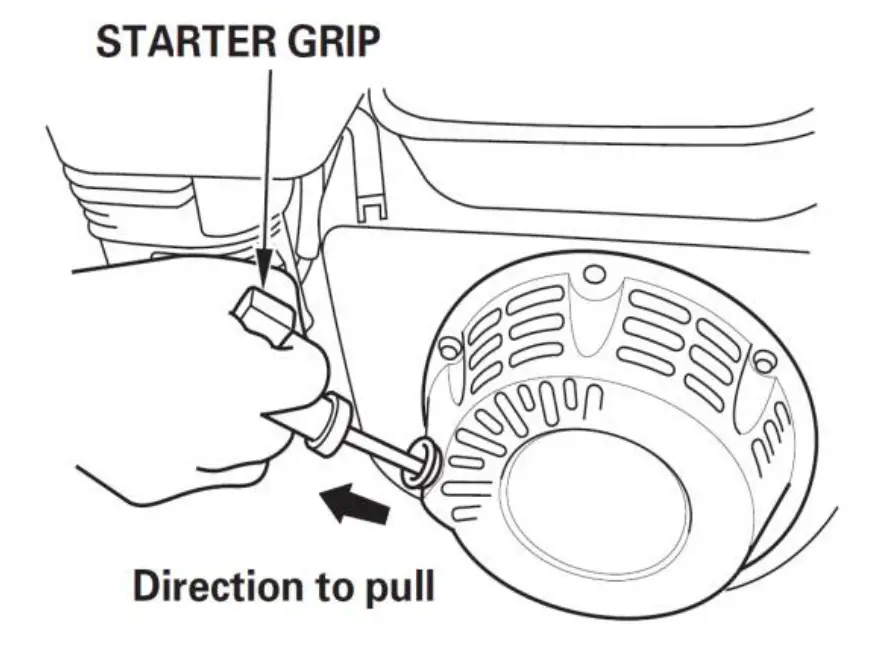 STARTER GRIP

Direction to pull