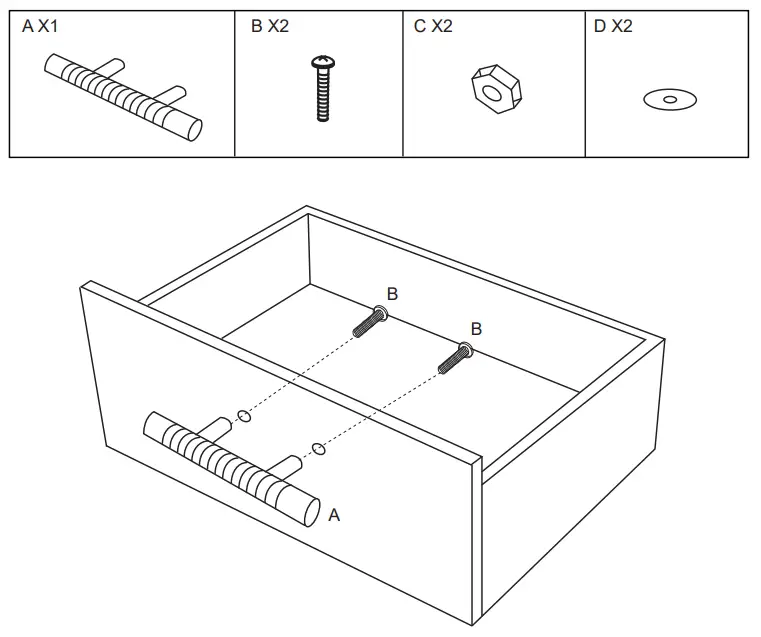 | A X1 | B X2 | C X2 | D X2 |
|---|---|---|---|

B
B
A