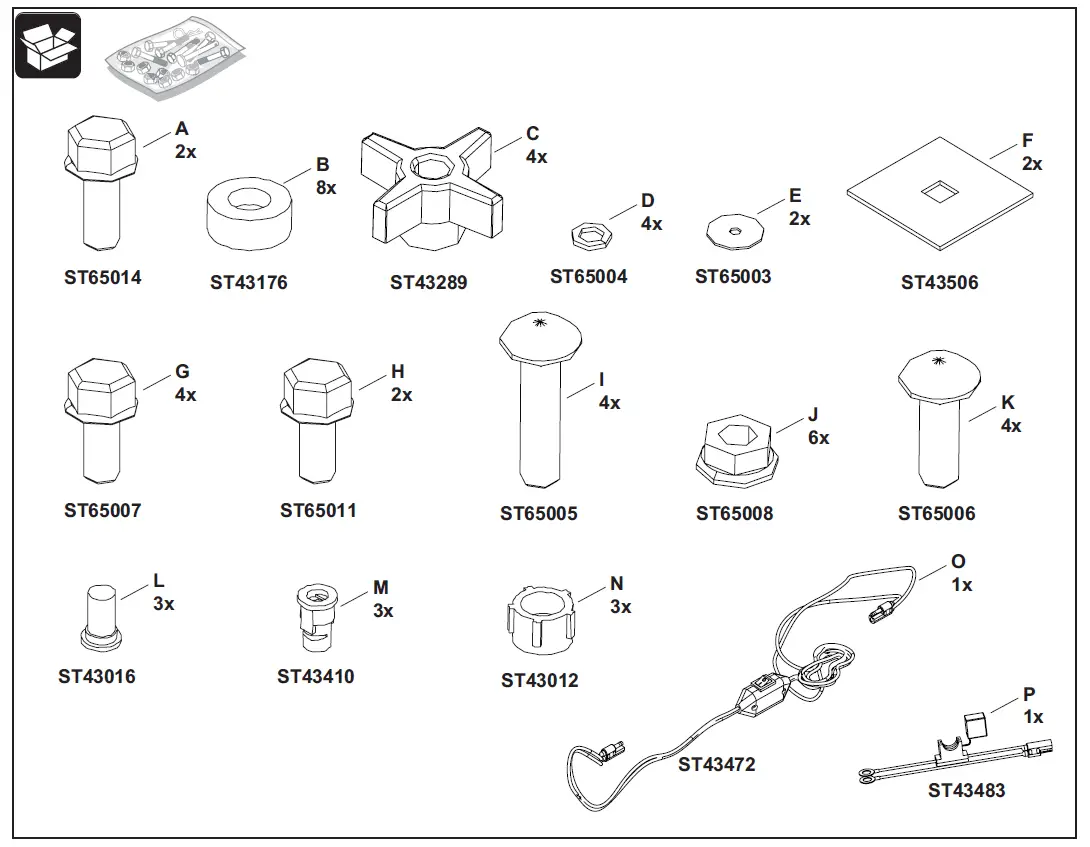 A
2x
ST65014

B
8x
ST43176

C
4x
ST43289

D
4x
ST65004

E
2x
ST65003

F
2x
ST43506

G
4x
ST65007

H
2x
ST65011

I
4x
ST65005

J
6x
ST65008

K
4x
ST65006

L
3x
ST43016

M
3x
ST43410

N
3x
ST43012

O
1x
ST43472

P
1x
ST43483