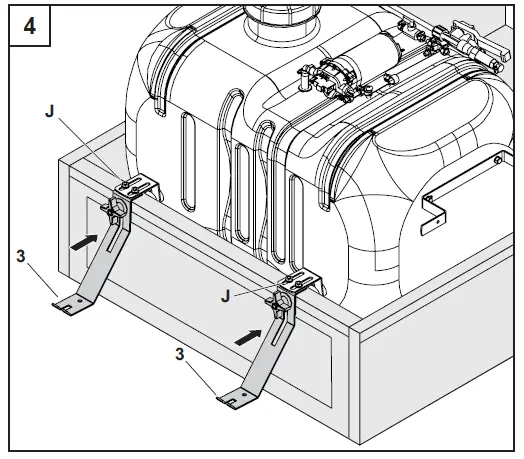 4

J

3

J

3