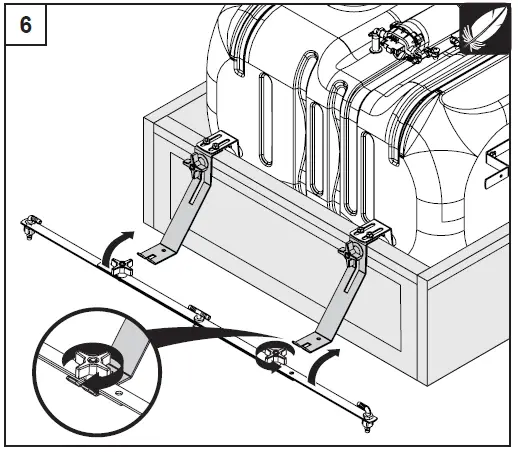 6