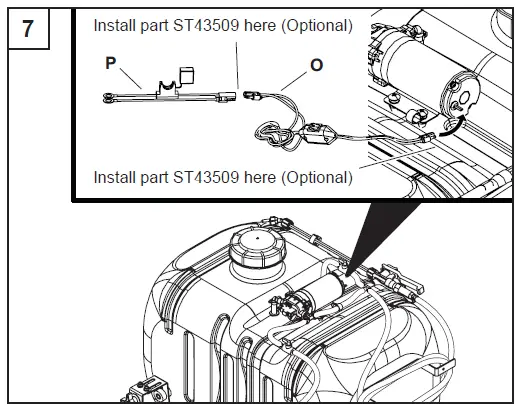 7

Install part ST43509 here (Optional)

P

O

Install part ST43509 here (Optional)