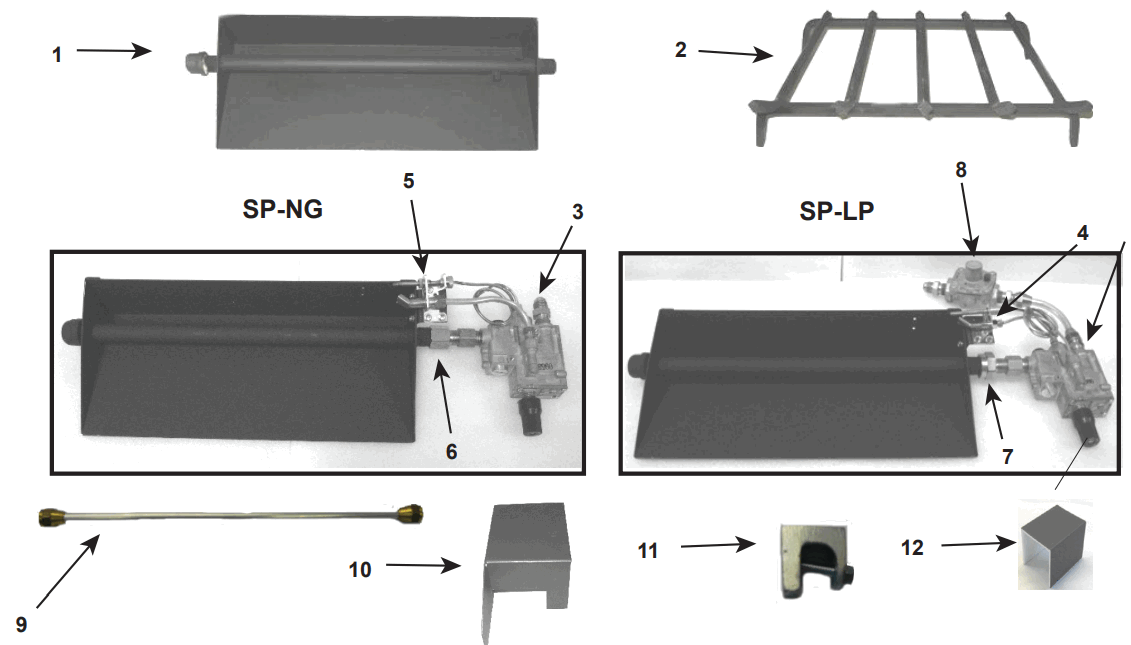 1

2

SP-NG

5

3

6

SP-LP

8

4

7

9

10

11

12