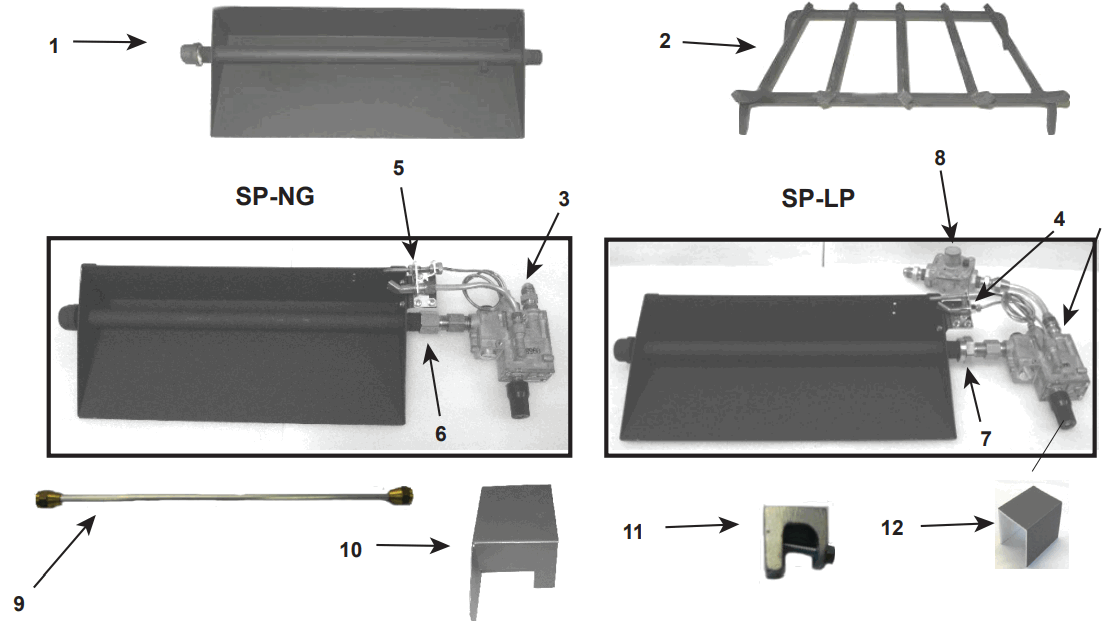 1

2

SP-NG

5

3

6

SP-LP

8

4

7

9

10

11

12