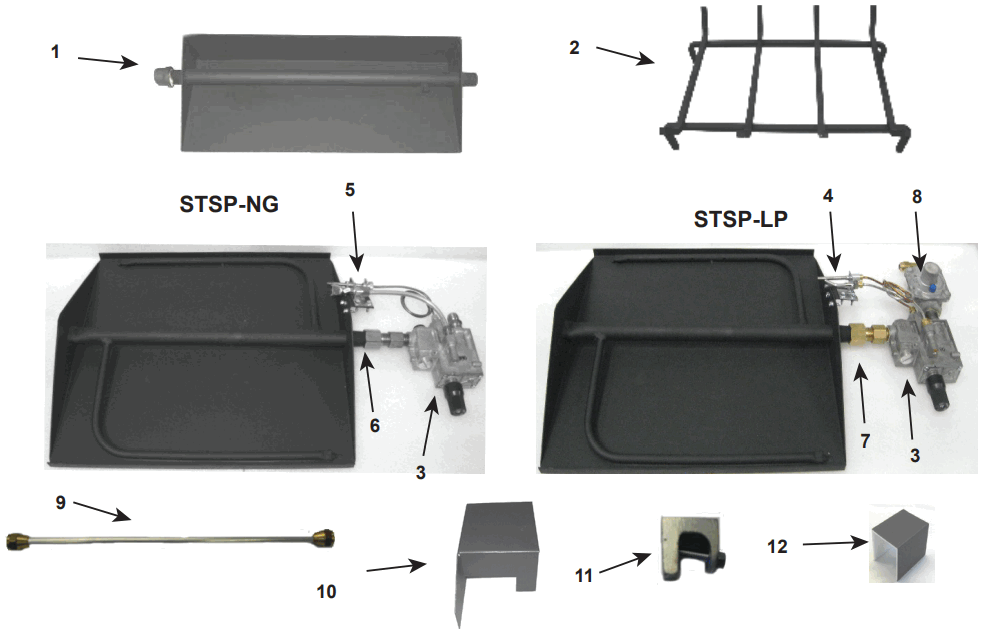 1

2

STSP-NG

5

6

3

STSP-LP

4

8

7

3

9

10

11

12