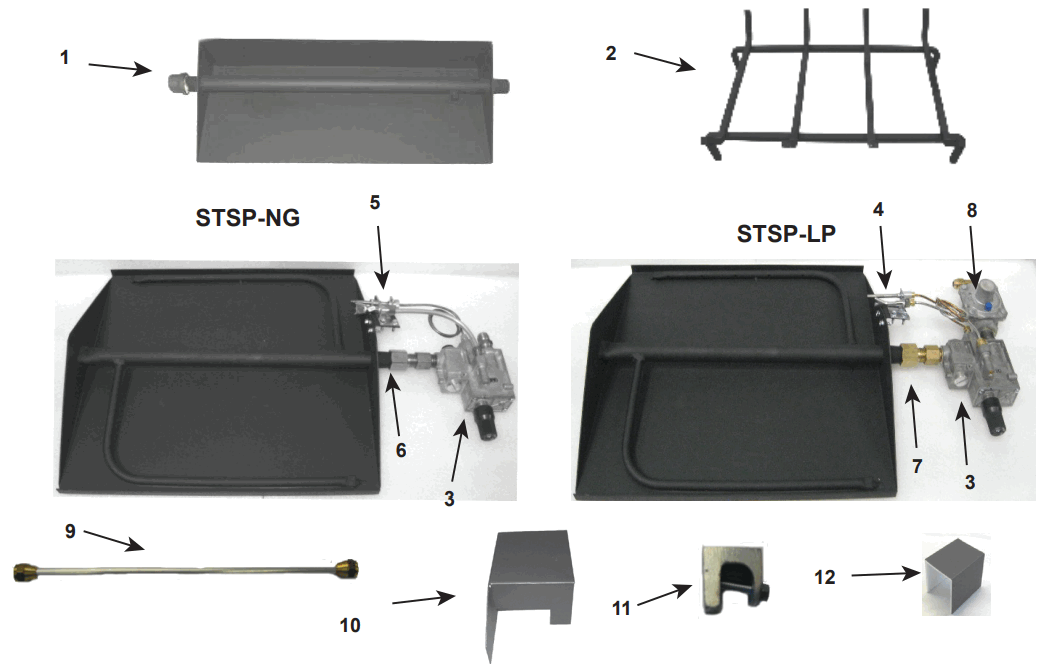 1

2

STSP-NG

5

6

3

STSP-LP

4

8

7

3

9

10

11

12