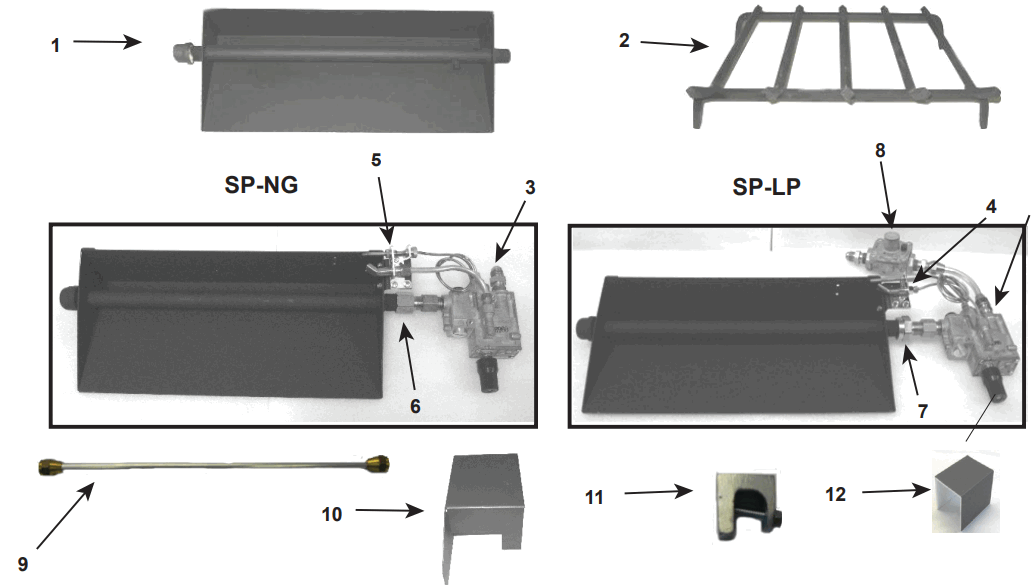 1

2

SP-NG

5

3

6

SP-LP

8

4

7

9

10

11

12