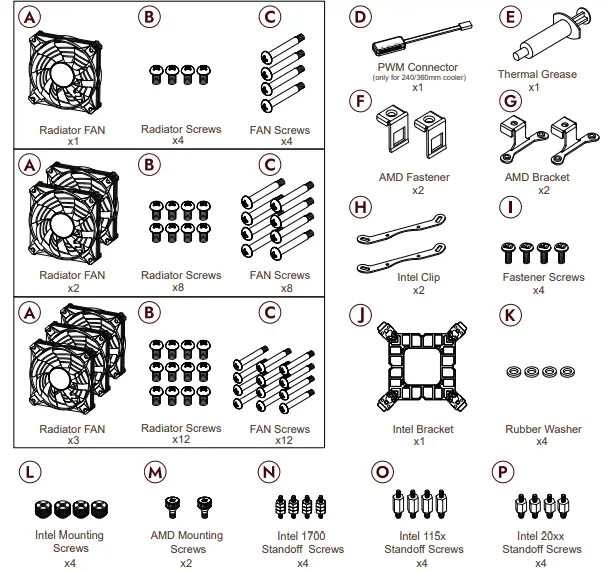 A
Radiator FAN
x1

B
Radiator Screws
x4

C
FAN Screws
x4

A
Radiator FAN
x2

B
Radiator Screws
x8

C
FAN Screws
x8

A
Radiator FAN
x3

B
Radiator Screws
x12

C
FAN Screws
x12

D
PWM Connector
(only for 240/360mm cooler)
x1

E
Thermal Grease
x1

F
AMD Fastener
x2

G
AMD Bracket
x2

H
Intel Clip
x2

I
Fastener Screws
x4

J
Intel Bracket
x1

K
Rubber Washer
x4

L
Intel Mounting Screws
x4

M
AMD Mounting Screws
x2

N
Intel 1700 Standoff Screws
x4

O
Intel 115x Standoff Screws
x4

P
Intel 20xx Standoff Screws
x4