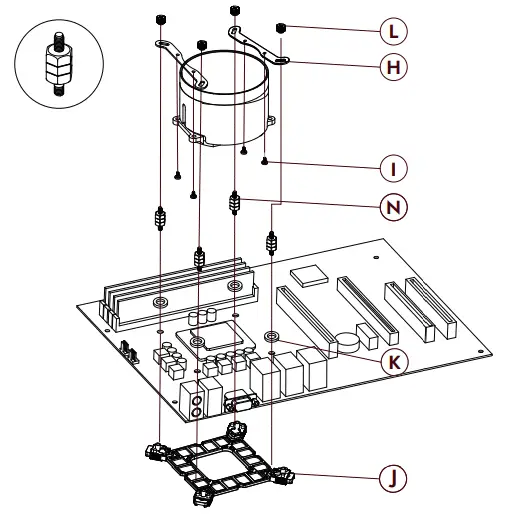 L
H
I
N
K
J