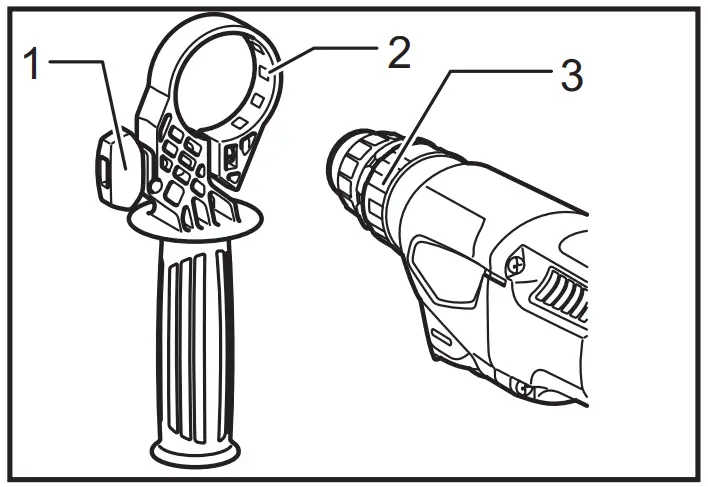 1
2
3