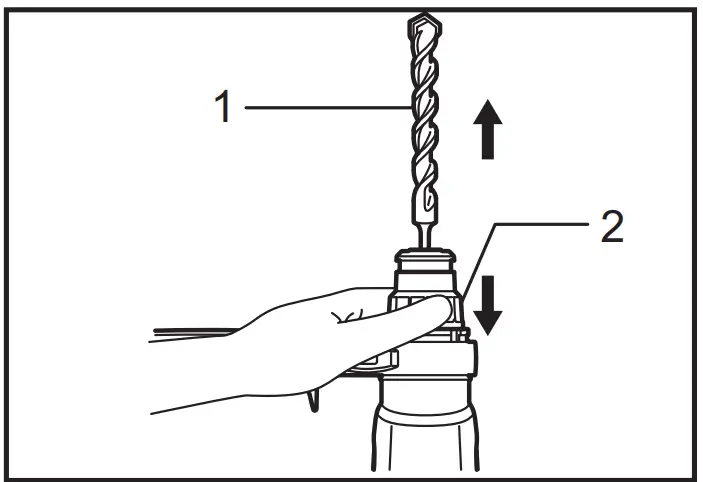 1

2