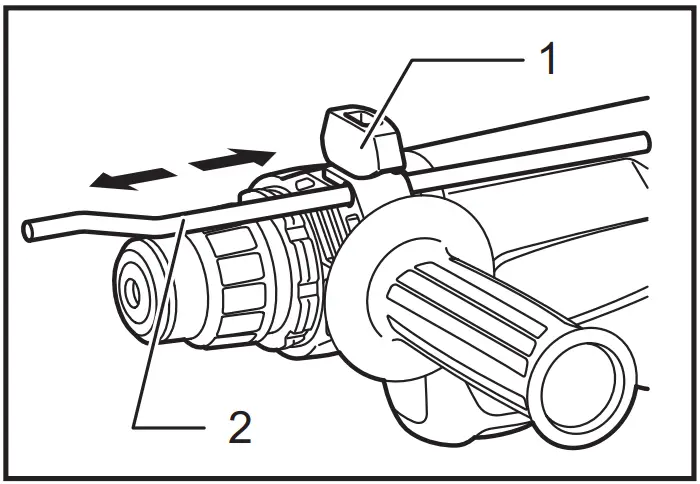 1
2