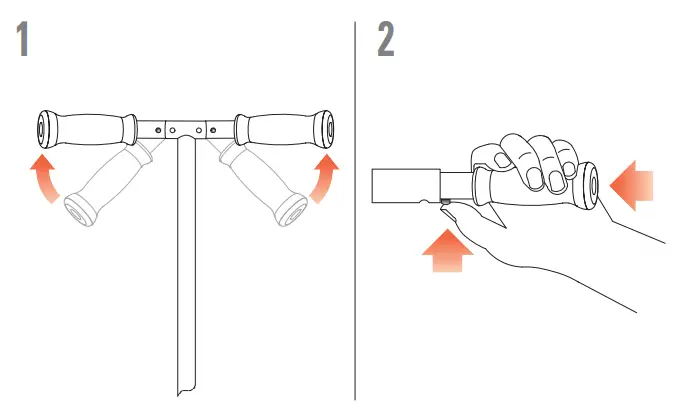 1

2