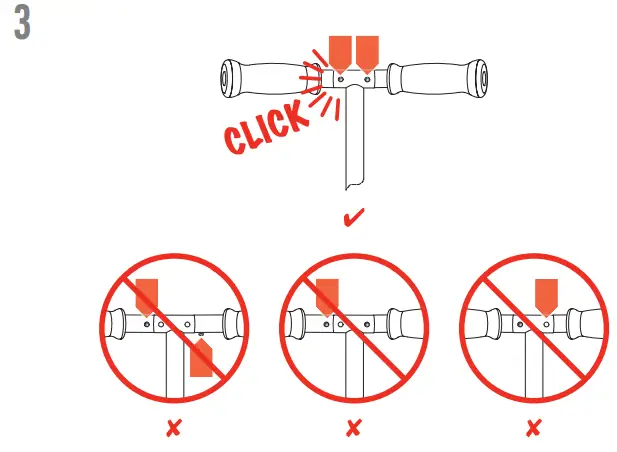 3

CLICK

✔

✘

✘

✘