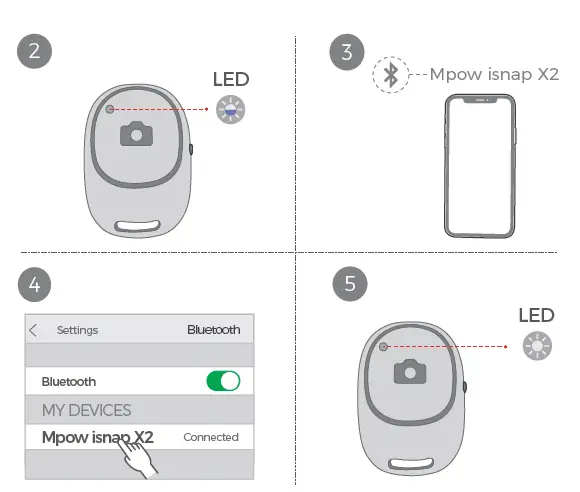 2

LED

3

Mpow isnap X2

4

Settings Bluetooth

Bluetooth

MY DEVICES

Mpow isnap X2 Connected

5

LED