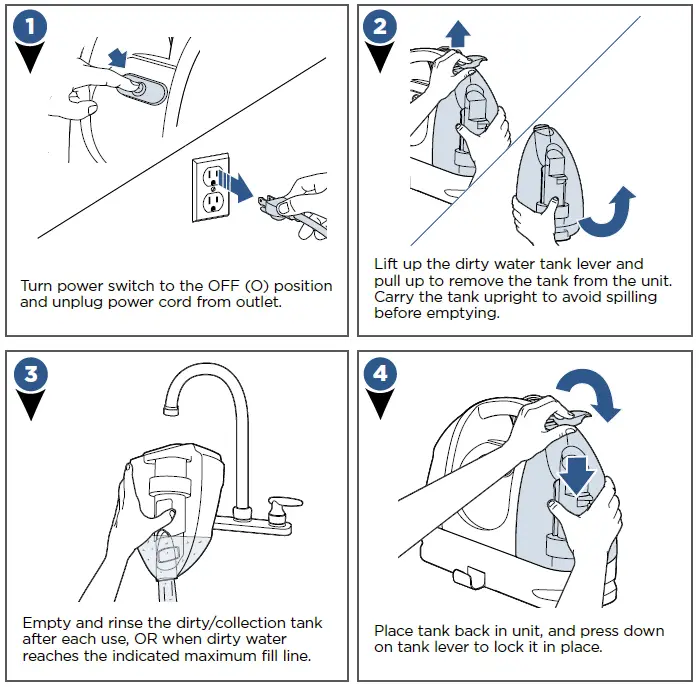 1

Turn power switch to the OFF (O) position and unplug power cord from outlet.

2

Lift up the dirty water tank lever and pull up to remove the tank from the unit. Carry the tank upright to avoid spilling before emptying.

3

Empty and rinse the dirty/collection tank after each use, OR when dirty water reaches the indicated maximum fill line.

4

Place tank back in unit, and press down on tank lever to lock it in place.