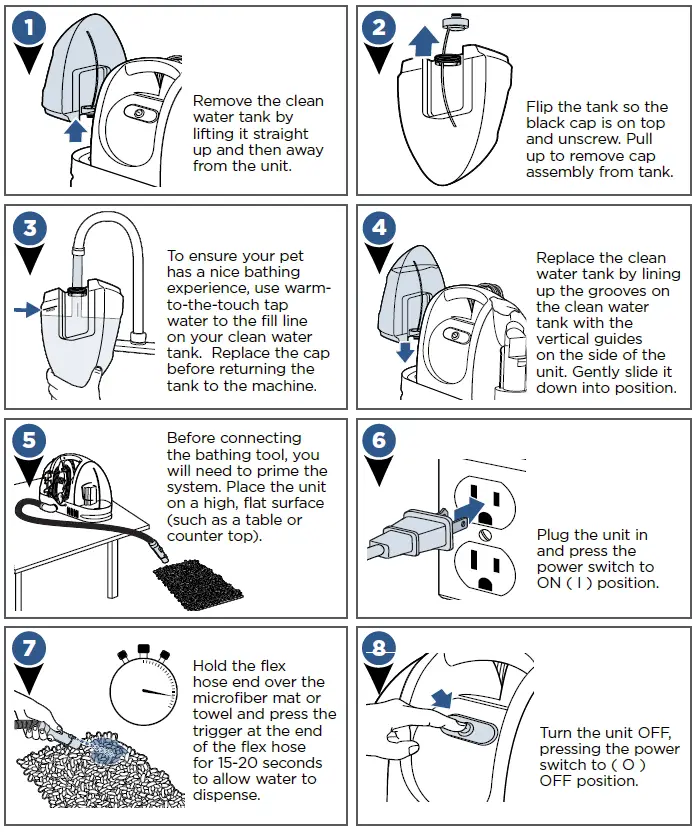 1

Remove the clean water tank by lifting it straight up and then away from the unit.

2

Flip the tank so the black cap is on top and unscrew. Pull up to remove cap assembly from tank.

3

To ensure your pet has a nice bathing experience, use warm-to-the-touch tap water to the fill line on your clean water tank. Replace the cap before returning the tank to the machine.

4

Replace the clean water tank by lining up the grooves on the clean water tank with the vertical guides on the side of the unit. Gently slide it down into position.

5

Before connecting the bathing tool, you will need to prime the system. Place the unit on a high, flat surface (such as a table or counter top).

6

Plug the unit in and press the power switch to ON ( I ) position.

7

Hold the flex hose end over the microfiber mat or towel and press the trigger at the end of the flex hose for 15-20 seconds to allow water to dispense.

8

Turn the unit OFF, pressing the power switch to ( O ) OFF position.